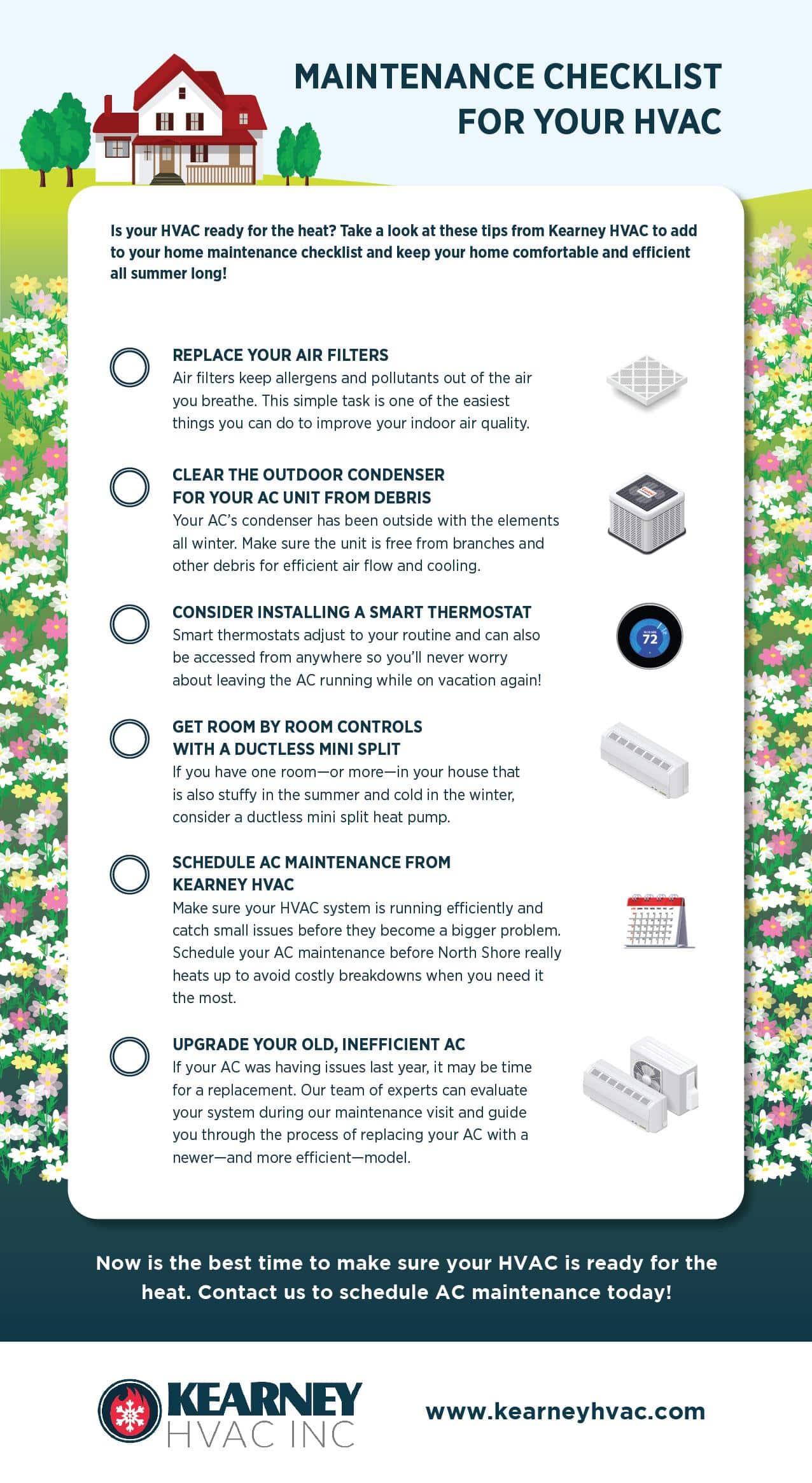 MAINTENANCE CHECKLIST FOR YOUR HVAC

Is your HVAC ready for the heat? Take a look at these tips from Kearney HVAC to add to your home maintenance checklist and keep your home comfortable and efficient all summer long!

REPLACE YOUR AIR FILTERS
Air filters keep allergens and pollutants out of the air you breathe. This simple task is one of the easiest things you can do to improve your indoor air quality.

CLEAR THE OUTDOOR CONDENSER FOR YOUR AC UNIT FROM DEBRIS
Your AC's condenser has been outside with the elements all winter. Make sure the unit is free from branches and other debris for efficient air flow and cooling.

CONSIDER INSTALLING A SMART THERMOSTAT
Smart thermostats adjust to your routine and can also be accessed from anywhere so you'll never worry about leaving the AC running while on vacation again!

72

GET ROOM BY ROOM CONTROLS WITH A DUCTLESS MINI SPLIT
If you have one room—or more—in your house that is also stuffy in the summer and cold in the winter, consider a ductless mini split heat pump.

SCHEDULE AC MAINTENANCE FROM KEARNEY HVAC
Make sure your HVAC system is running efficiently and catch small issues before they become a bigger problem. Schedule your AC maintenance before North Shore really heats up to avoid costly breakdowns when you need it the most.

UPGRADE YOUR OLD, INEFFICIENT AC
If your AC was having issues last year, it may be time for a replacement. Our team of experts can evaluate your system during our maintenance visit and guide you through the process of replacing your AC with a newer—and more efficient—model.

Now is the best time to make sure your HVAC is ready for the heat. Contact us to schedule AC maintenance today!

KEARNEY HVAC INC

www.kearneyhvac.com